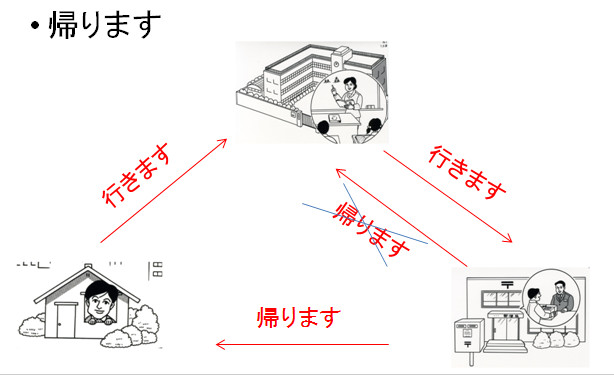 • 帰ります

行きます

行きます

帰ります

帰ります